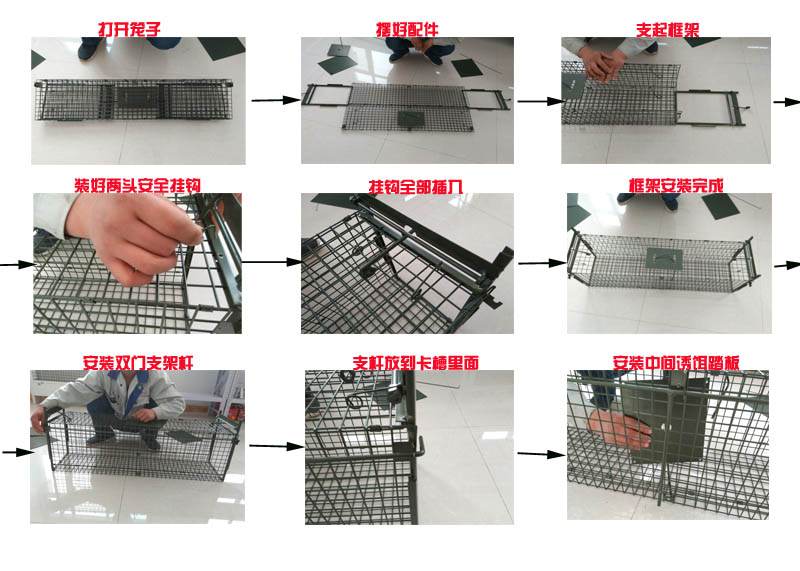 打开笼子

摆好配件

支起框架

装好两头安全挂钩

挂钩全部插入

框架安装完成

安装双门支架杆

支杆放到卡槽里面

安装中间诱饵踏板