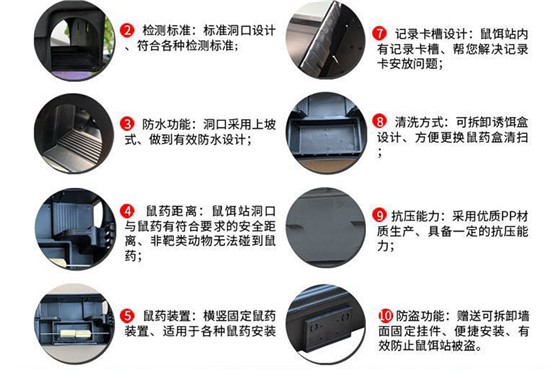 2 检测标准：标准洞口设计、符合各种检测标准；

3 防水功能：洞口采用上坡式、做到有效防水设计；

4 鼠药距离：鼠饵站洞口与鼠药有符合要求的安全距离、非靶类动物无法碰到鼠药；

5 鼠药装置：横竖固定鼠药装置、适用于各种鼠药安装

7 记录卡槽设计：鼠饵站内有记录卡槽、帮您解决记录卡安放问题；

8 清洗方式：可拆卸诱饵盒设计、方便更换鼠药盒清扫；

9 抗压能力：采用优质PP材质生产、具备一定的抗压能力；

10 防盗功能：赠送可拆卸墙面固定挂件、便捷安装、有效防止鼠饵站被盗。