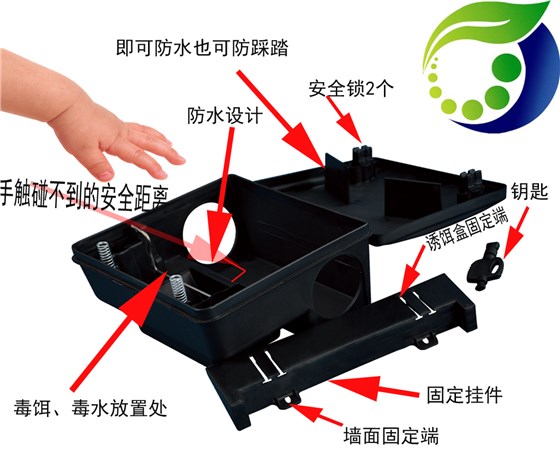 即可防水也可防踩踏

安全锁2个

防水设计

手触碰不到的安全距离

钥匙

诱饵盒固定端

毒饵、毒水放置处

固定挂件

墙面固定端